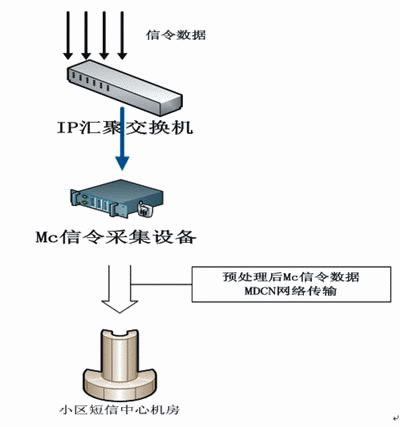 信令数据

IP汇聚交换机

Mc信令采集设备

预处理后Mc信令数据
MDCN网络传输

小区短信中心机房